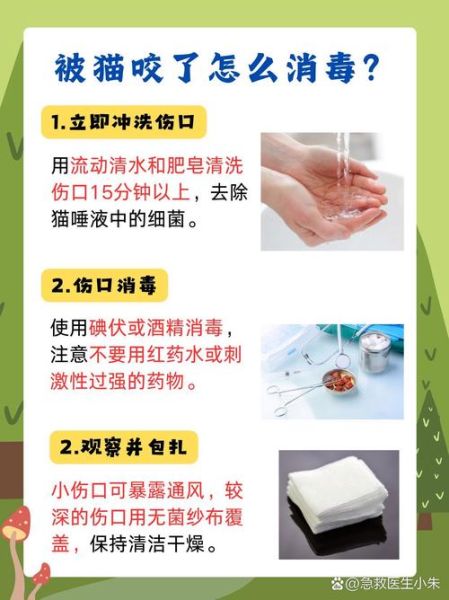 被猫咬了怎么消毒？

1.立即冲洗伤口

用流动清水和肥皂清洗伤口15分钟以上，去除猫唾液中的细菌。

2.伤口消毒

使用碘伏或酒精消毒，注意不要用红药水或刺激性过强的药物。

2.观察并包扎

小伤口可暴露通风，较深的伤口用无菌纱布覆盖，保持清洁干燥。

@急救医生小朱