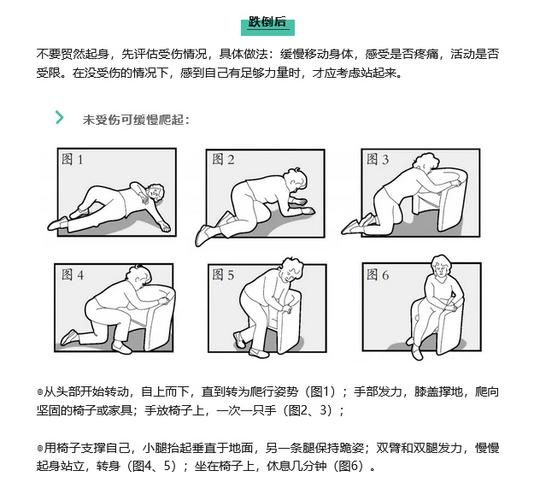 跌倒后

不要贸然起身，先评估受伤情况，具体做法：缓慢移动身体，感受是否疼痛，活动是否受限。在没受伤的情况下，感到自己有足够力量时，才应考虑站起来。

未受伤可缓慢爬起：

图 1

图 2

图 3

图 4

图 5

图 6

◎从头部开始转动，自上而下，直到转为爬行姿势（图1）；手部发力，膝盖撑地，爬向坚固的椅子或家具；手放椅子上，一次一只手（图2、3）；

◎用椅子支撑自己，小腿抬起垂直于地面，另一条腿保持跪姿；双臂和双腿发力，慢慢起身站立，转身（图4、5）；坐在椅子上，休息几分钟（图6）。