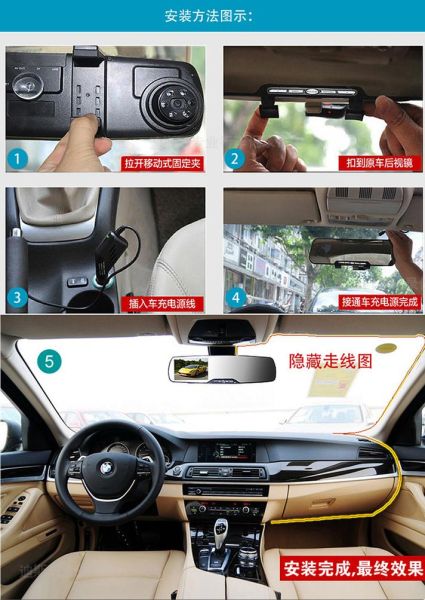 安装方法图示:

1
拉开移动式固定夹

2
扣到原车后视镜

3
插入车充电源线

4
接通车充电源完成

5
隐藏走线图

安装完成,最终效果