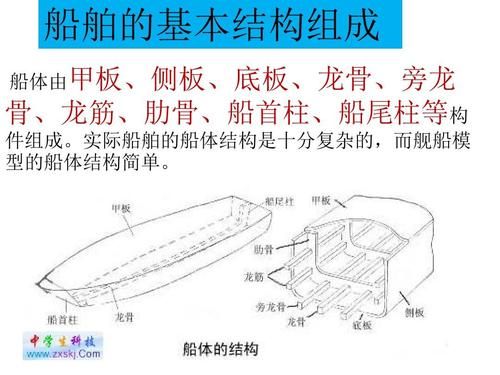 船舶的基本结构组成

船体由甲板、侧板、底板、龙骨、旁龙骨、龙筋、肋骨、船首柱、船尾柱等构件组成。实际船舶的船体结构是十分复杂的，而舰船模型的船体结构简单。

甲板
船尾柱
船首柱
龙骨

甲板
肋骨
龙筋
旁龙骨
龙骨
底板
侧板

中学生科技
www.zxskj.Com

船体的结构