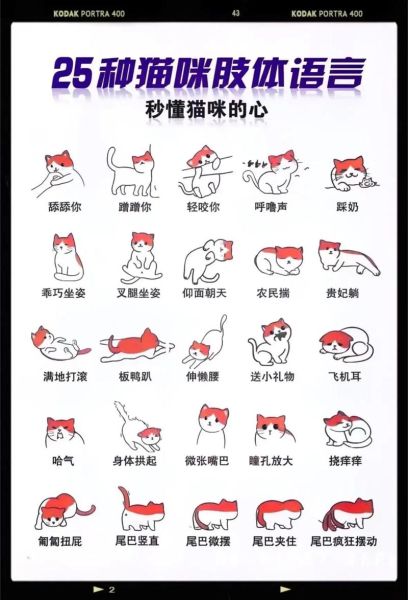 KODAK PORTRA 400 43 KODAK PORTRA 400

25种猫咪肢体语言

秒懂猫咪的心

舔舔你
蹭蹭你
轻咬你
呼噜声
踩奶

乖巧坐姿
叉腿坐姿
仰面朝天
农民揣
贵妃躺

满地打滚
板鸭趴
伸懒腰
送小礼物
飞机耳

哈气
身体拱起
微张嘴巴
瞳孔放大
挠痒痒

匍匐扭屁
尾巴竖直
尾巴微摆
尾巴夹住
尾巴疯狂摆动

2